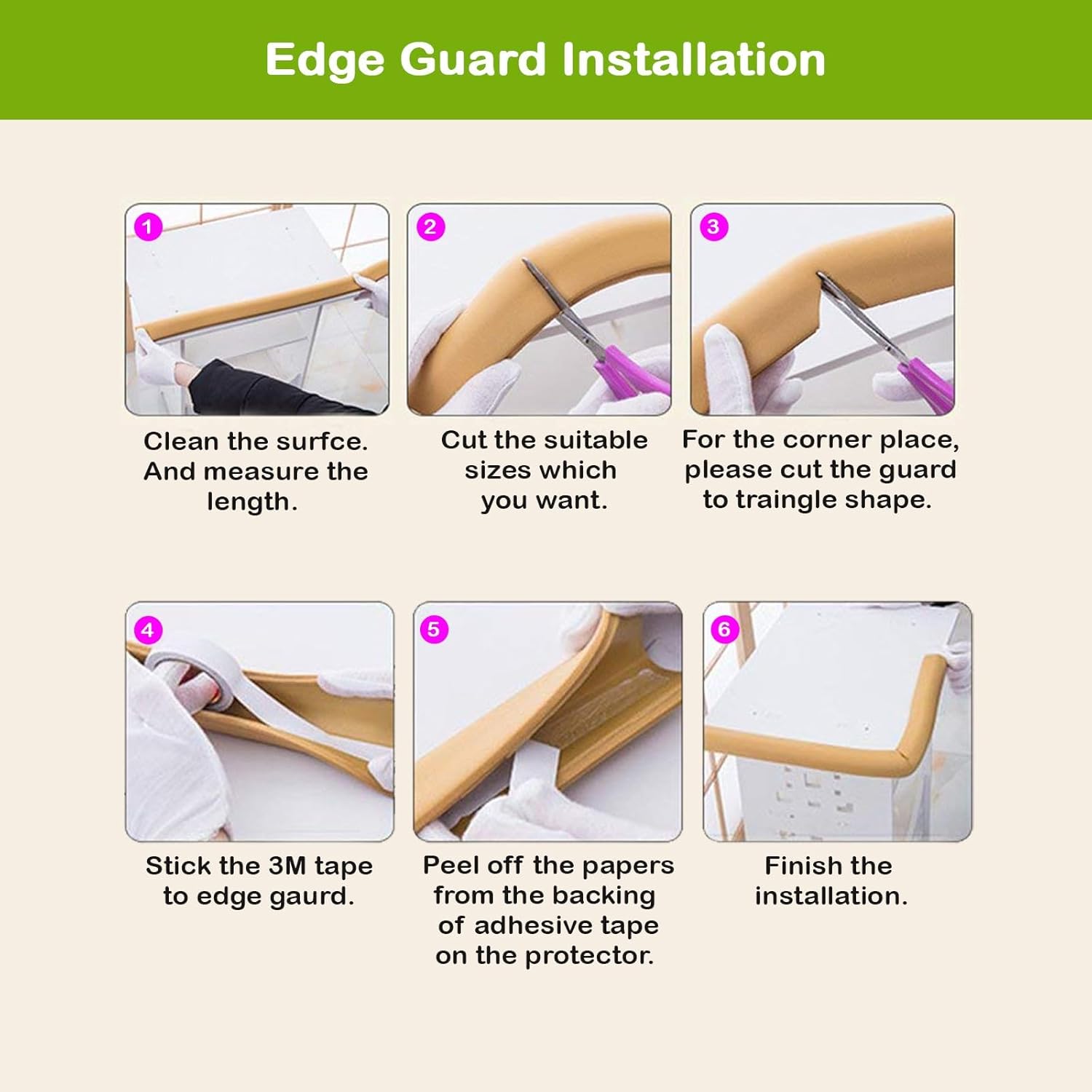 Edge Guard Installation

1

Clean the surfce. And measure the length.

2

Cut the suitable sizes which you want.

3

For the corner place, please cut the guard to traingle shape.

4

Stick the 3M tape to edge gaurd.

5

Peel off the papers from the backing of adhesive tape on the protector.

6

Finish the installation.