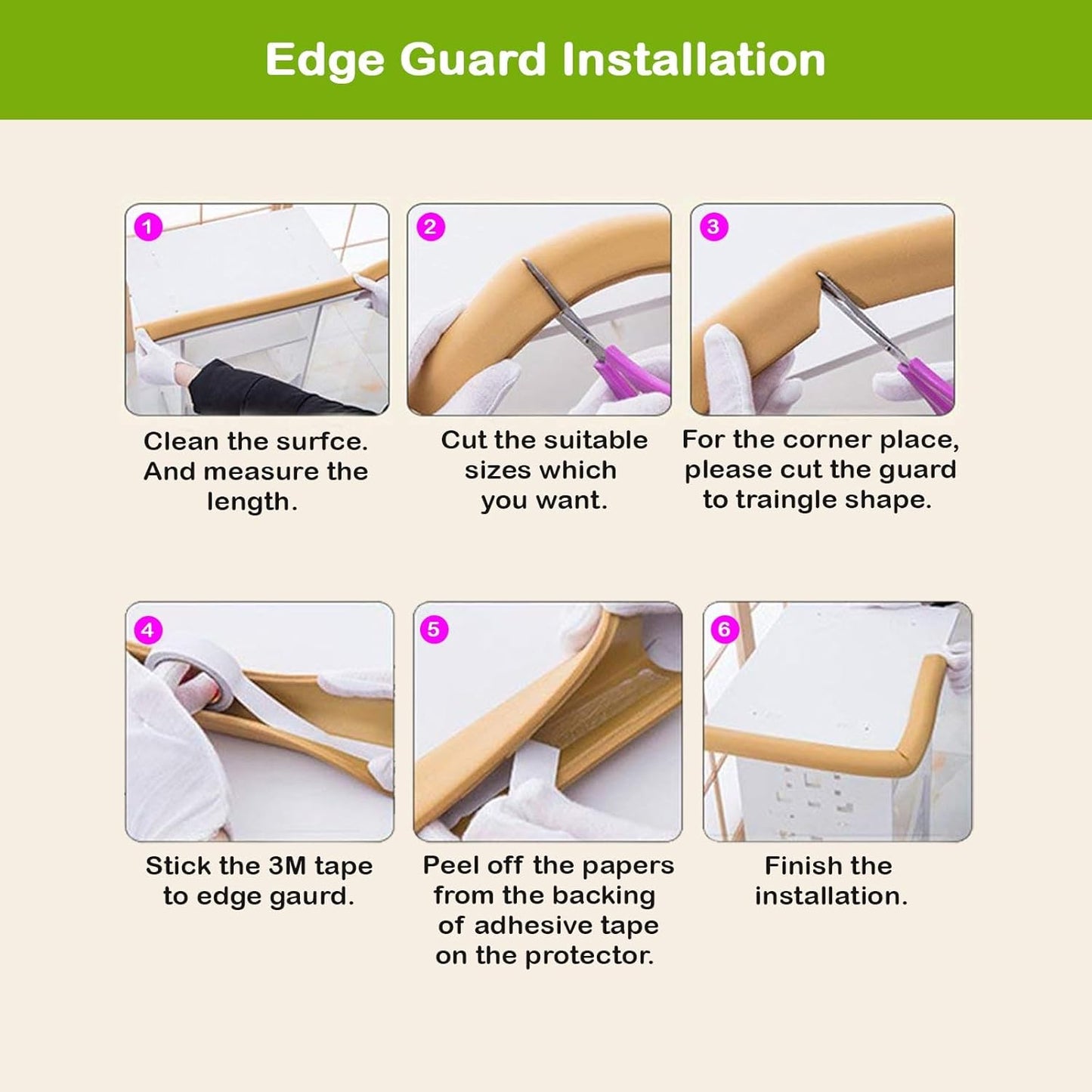 Edge Guard Installation

1

Clean the surfce. And measure the length.

2

Cut the suitable sizes which you want.

3

For the corner place, please cut the guard to traingle shape.

4

Stick the 3M tape to edge gaurd.

5

Peel off the papers from the backing of adhesive tape on the protector.

6

Finish the installation.