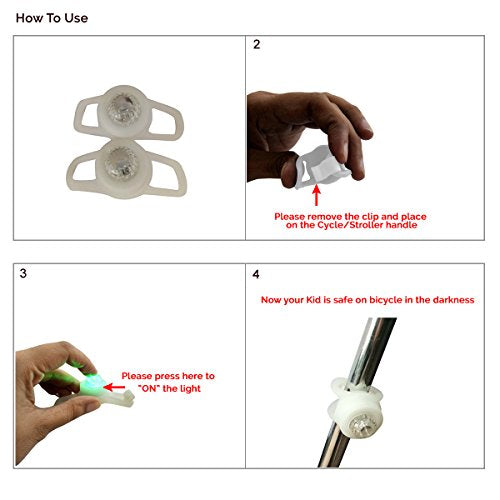 How To Use

2

Please remove the clip and place on the Cycle/Stroller handle

3

Please press here to "ON" the light

4

Now your Kid is safe on bicycle in the darkness