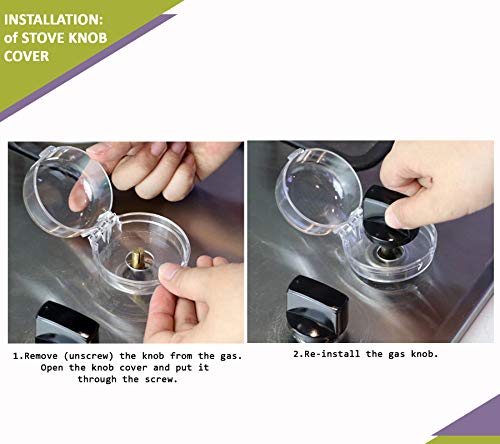 INSTALLATION:
of STOVE KNOB
COVER

1.Remove (unscrew) the knob from the gas. Open the knob cover and put it through the screw.

2.Re-install the gas knob.