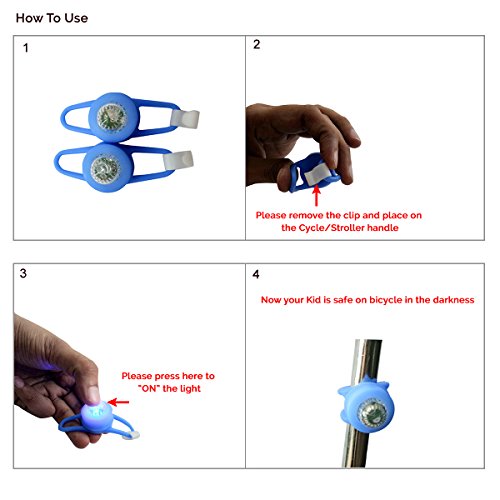 How To Use

1

2

Please remove the clip and place on the Cycle/Stroller handle

3

Please press here to "ON" the light

4

Now your Kid is safe on bicycle in the darkness