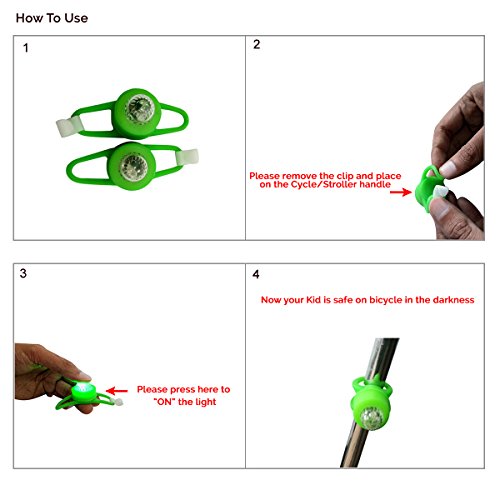 How To Use

1

2

Please remove the clip and place on the Cycle/Stroller handle

3

Please press here to "ON" the light

4

Now your Kid is safe on bicycle in the darkness