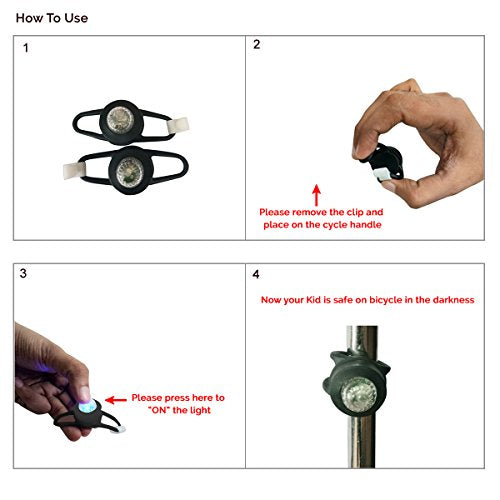 How To Use

1

2

Please remove the clip and place on the cycle handle

3

Please press here to "ON" the light

4

Now your Kid is safe on bicycle in the darkness