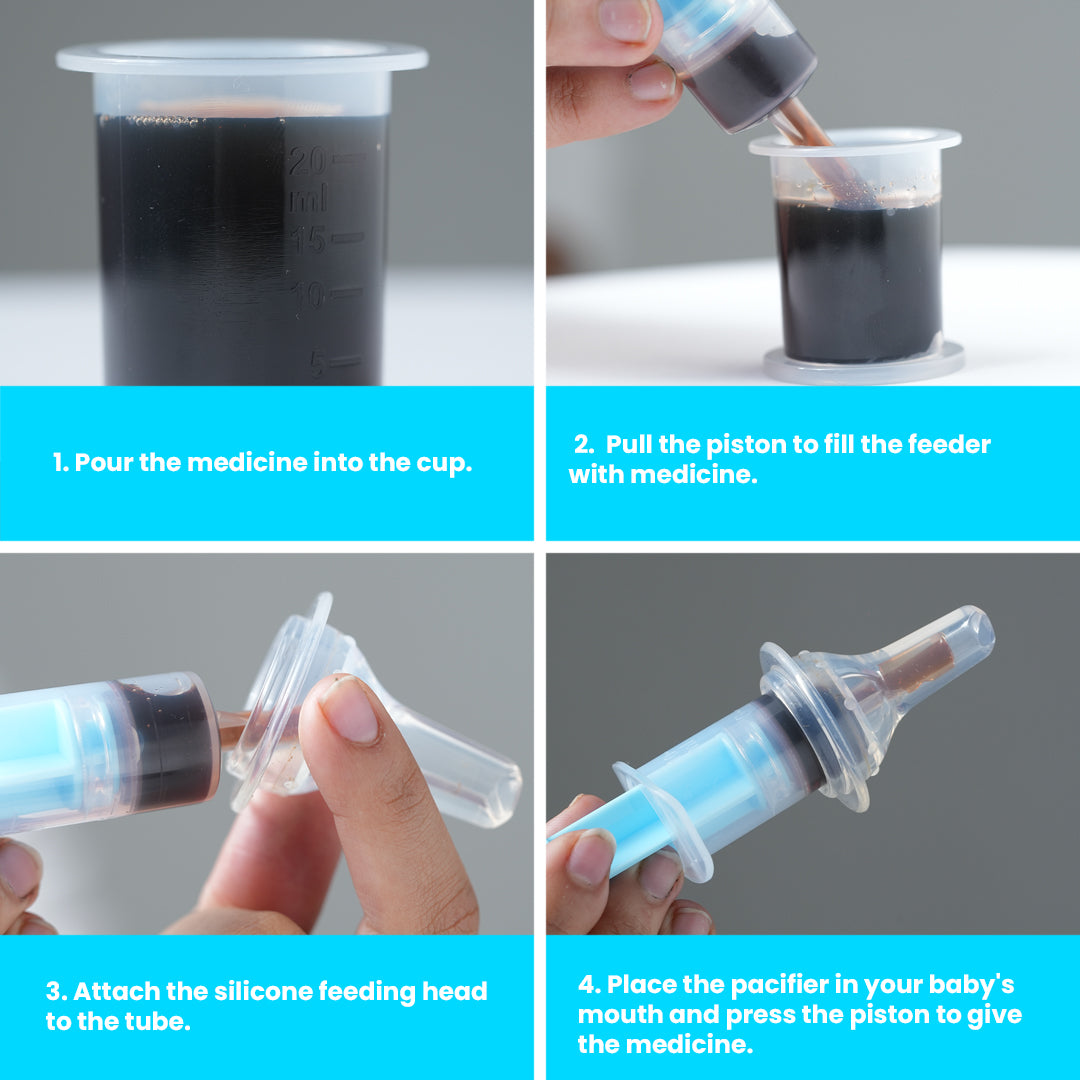 20
ml
15
10
5

1. Pour the medicine into the cup.

2. Pull the piston to fill the feeder with medicine.

3. Attach the silicone feeding head to the tube.

4. Place the pacifier in your baby's mouth and press the piston to give the medicine.