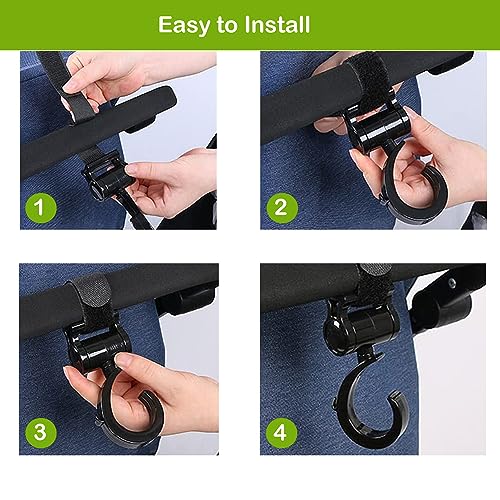 Easy to Install

1

2

3

4