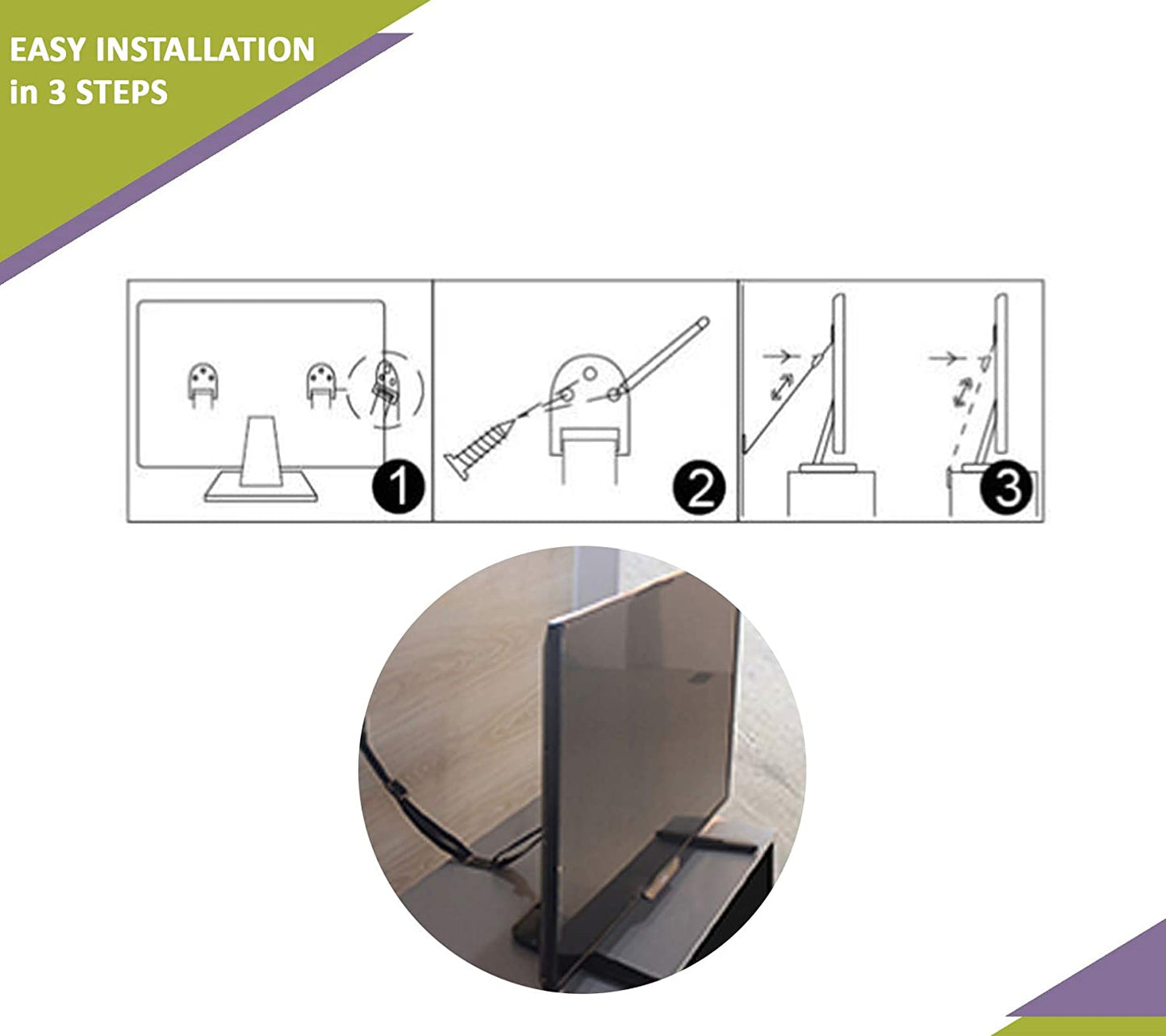 EASY INSTALLATION
in 3 STEPS

1

2

3