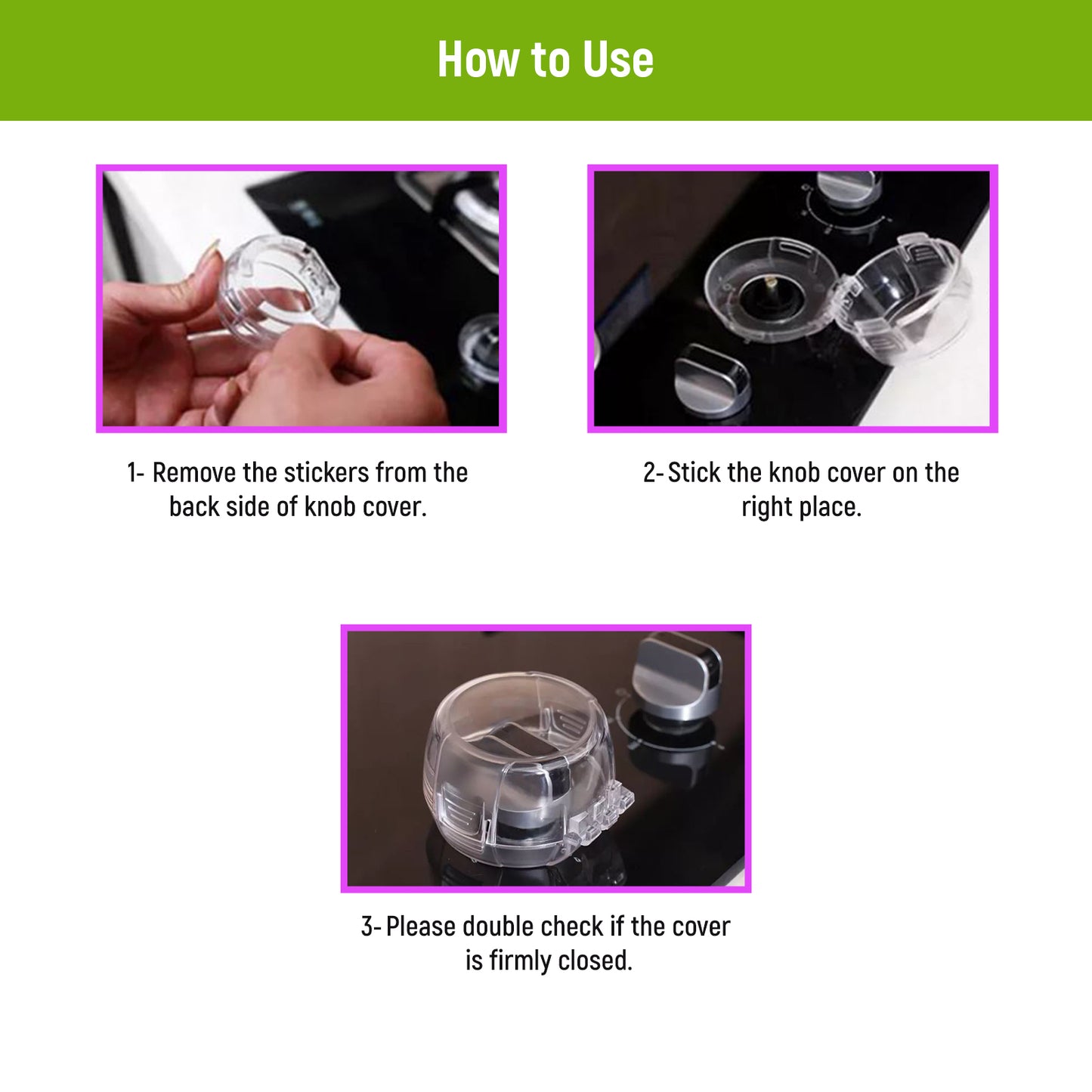 How to Use

1- Remove the stickers from the back side of knob cover.

2- Stick the knob cover on the right place.

3- Please double check if the cover is firmly closed.