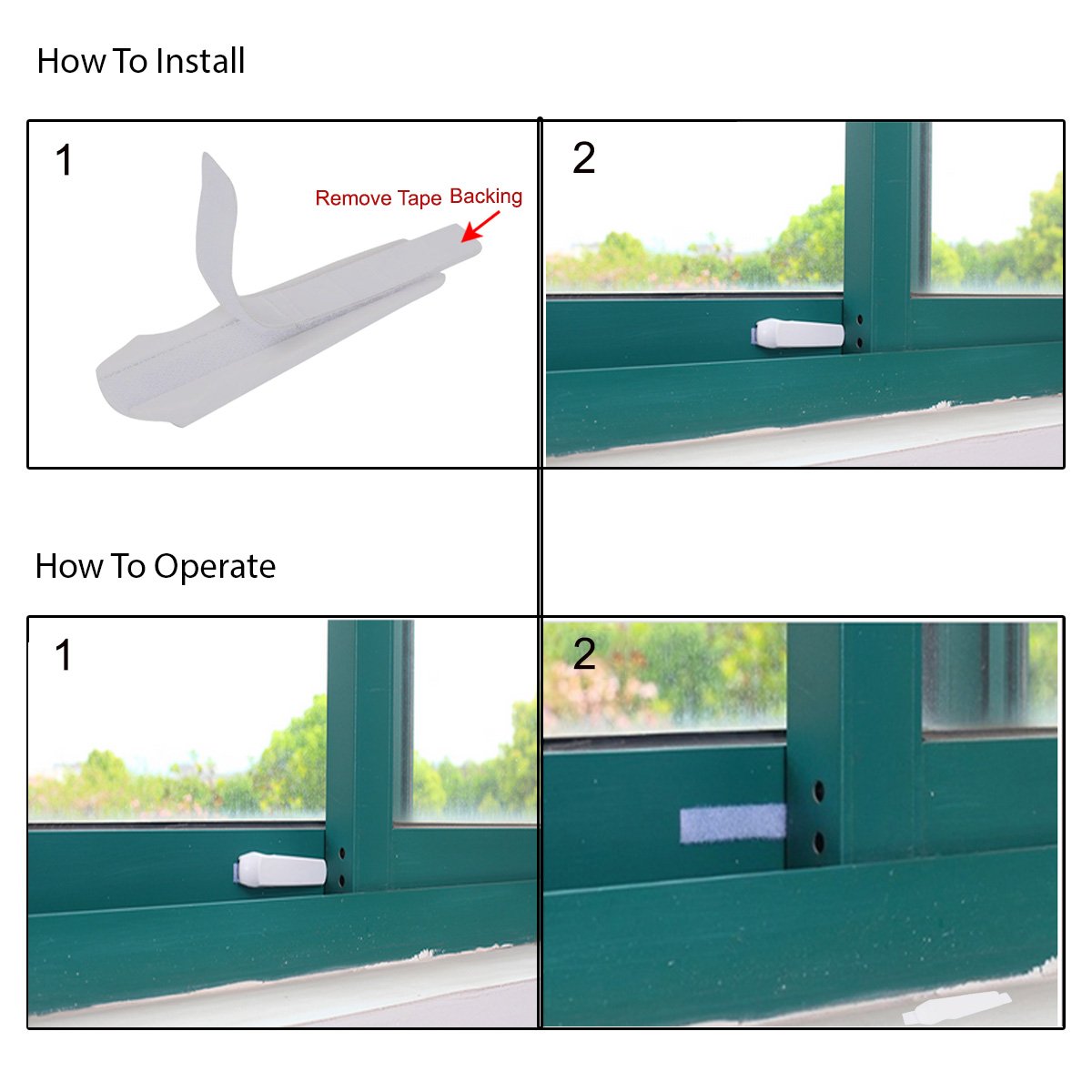 How To Install

1

Remove Tape Backing

2

How To Operate

1

2